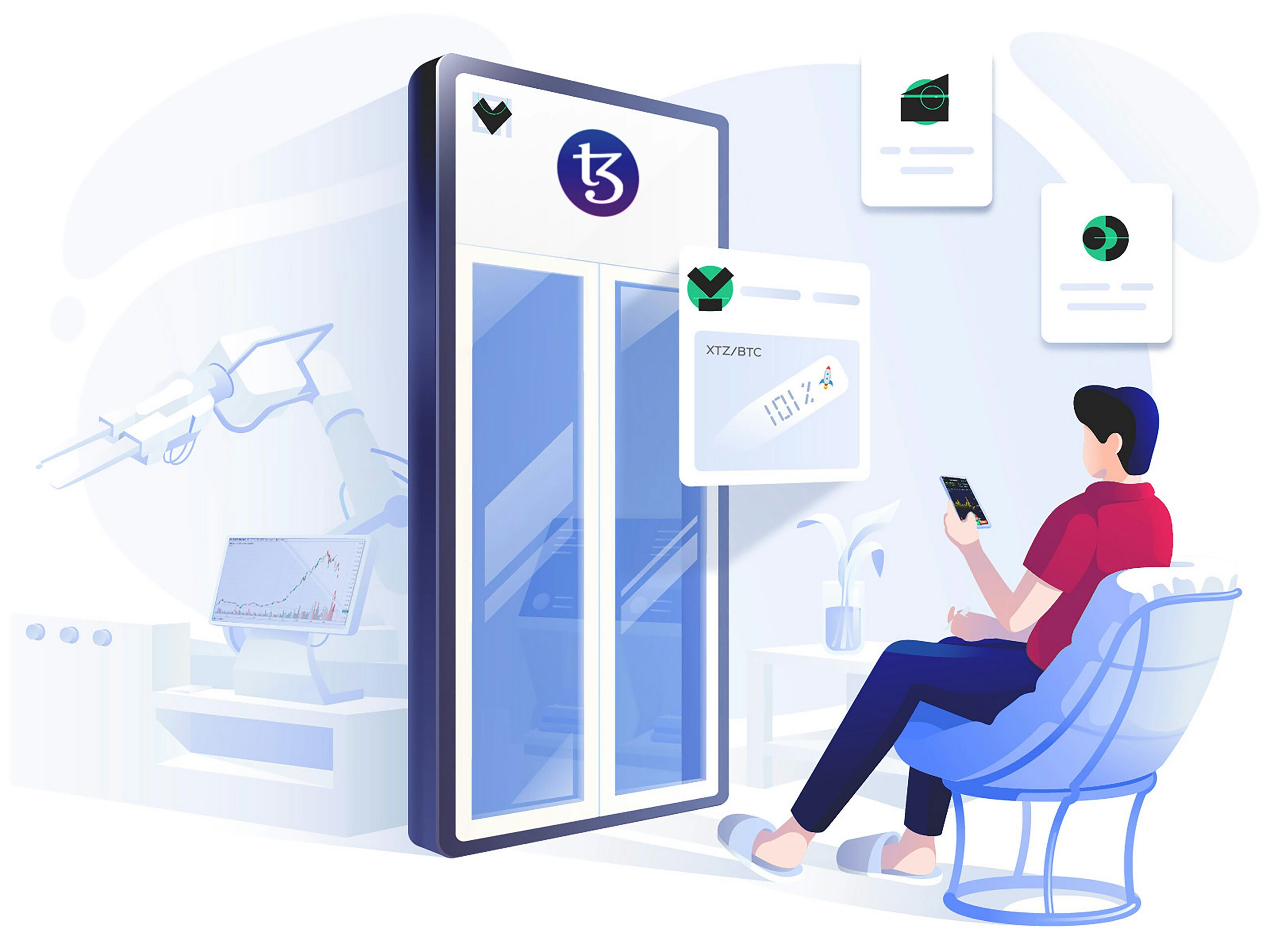 XTZ/BTC

101%