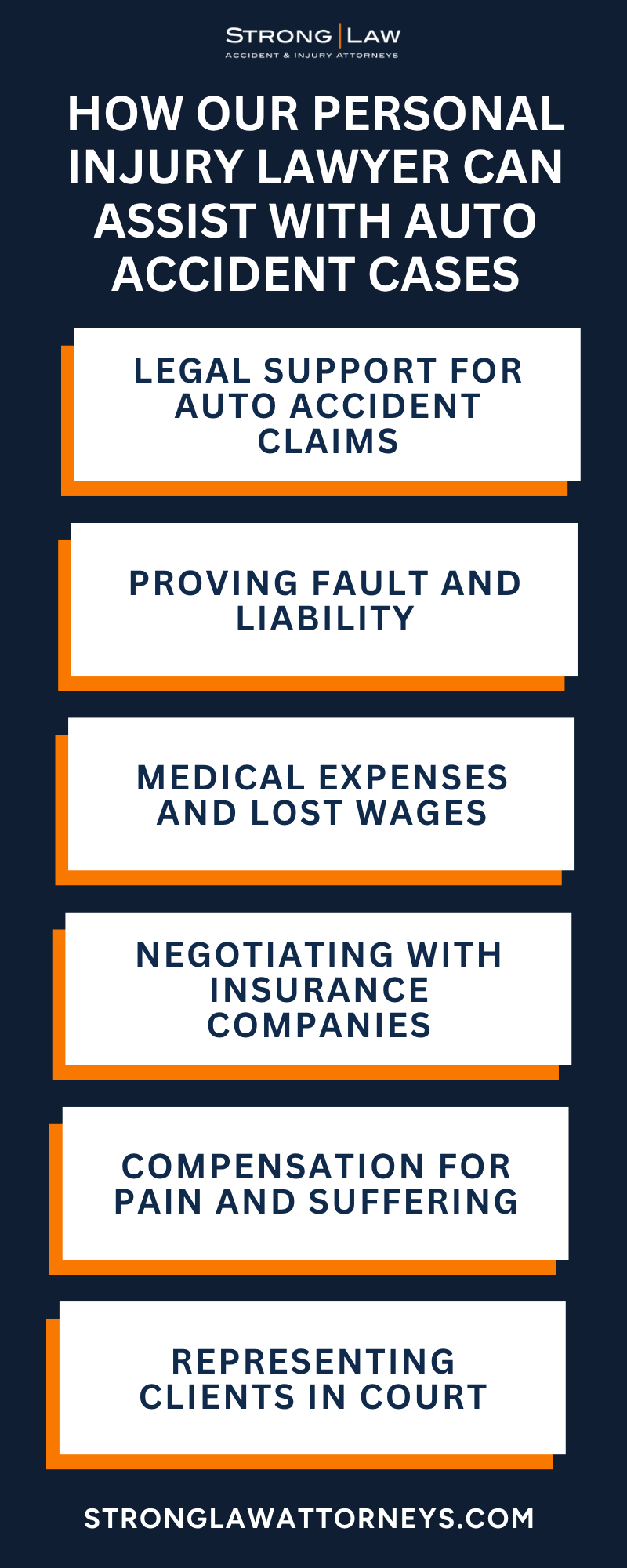 STRONG | LAW
ACCIDENT & INJURY ATTORNEYS

HOW OUR PERSONAL INJURY LAWYER CAN ASSIST WITH AUTO ACCIDENT CASES

LEGAL SUPPORT FOR AUTO ACCIDENT CLAIMS

PROVING FAULT AND LIABILITY

MEDICAL EXPENSES AND LOST WAGES

NEGOTIATING WITH INSURANCE COMPANIES

COMPENSATION FOR PAIN AND SUFFERING

REPRESENTING CLIENTS IN COURT

STRONGLAWATTORNEYS.COM